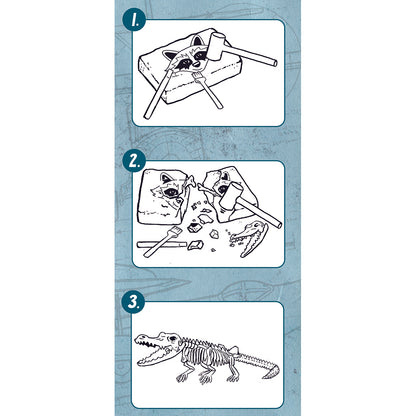 1.

2.

3.