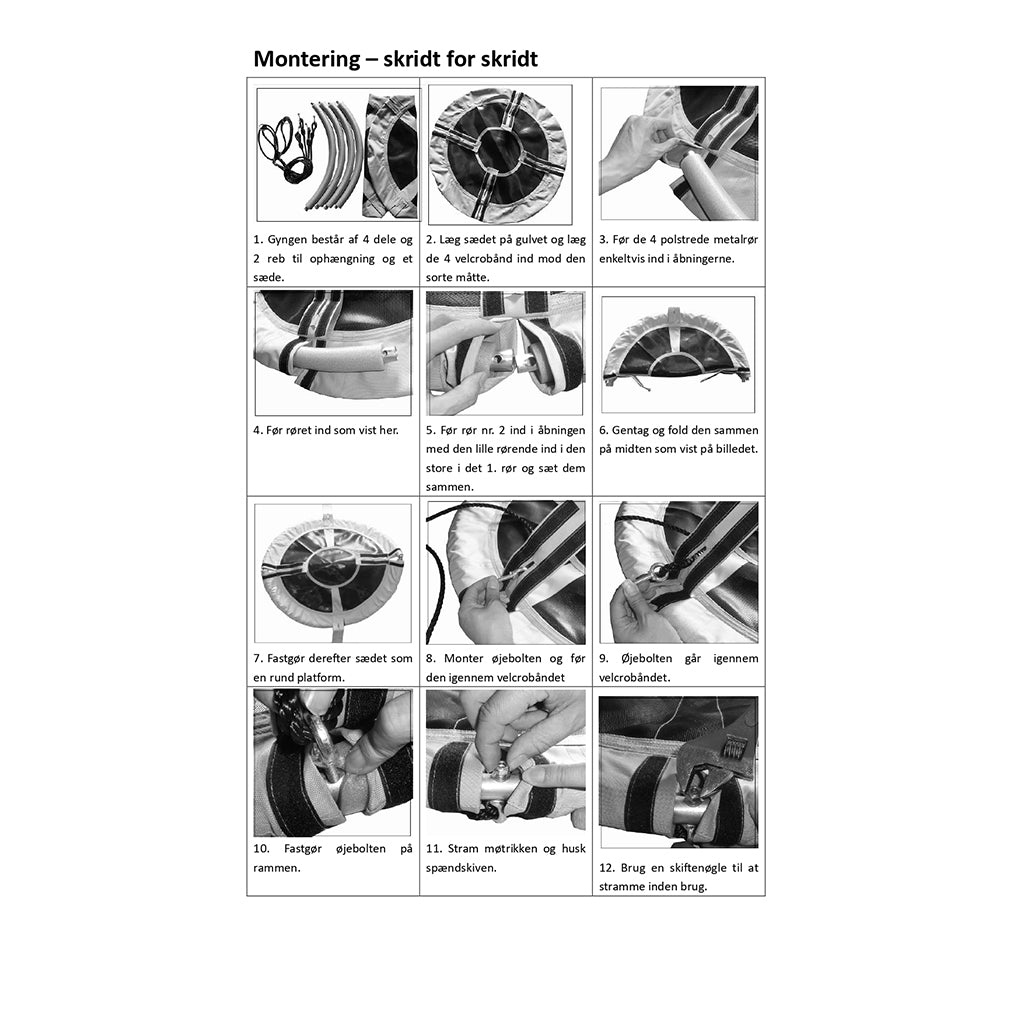 Montering – skridt for skridt

| | | |
|---|---|---|
| 1. Gyngen består af 4 dele og 2 reb til ophængning og et sæde. | 2. Læg sædet på gulvet og læg de 4 velcrobånd ind mod den sorte måtte. | 3. Før de 4 polstrede metalrør enkeltvis ind i åbningerne. |
| 4. Før røret ind som vist her. | 5. Før rør nr. 2 ind i åbningen med den lille rørende ind i den store i det 1. rør og sæt dem sammen. | 6. Gentag og fold den sammen på midten som vist på billedet. |
| 7. Fastgør derefter sædet som en rund platform. | 8. Monter øjebolten og før den igennem velcrobåndet | 9. Øjebolten går igennem velcrobåndet. |
| 10. Fastgør øjebolten på rammen. | 11. Stram møtrikken og husk spændskiven. | 12. Brug en skiftenøgle til at stramme inden brug. |