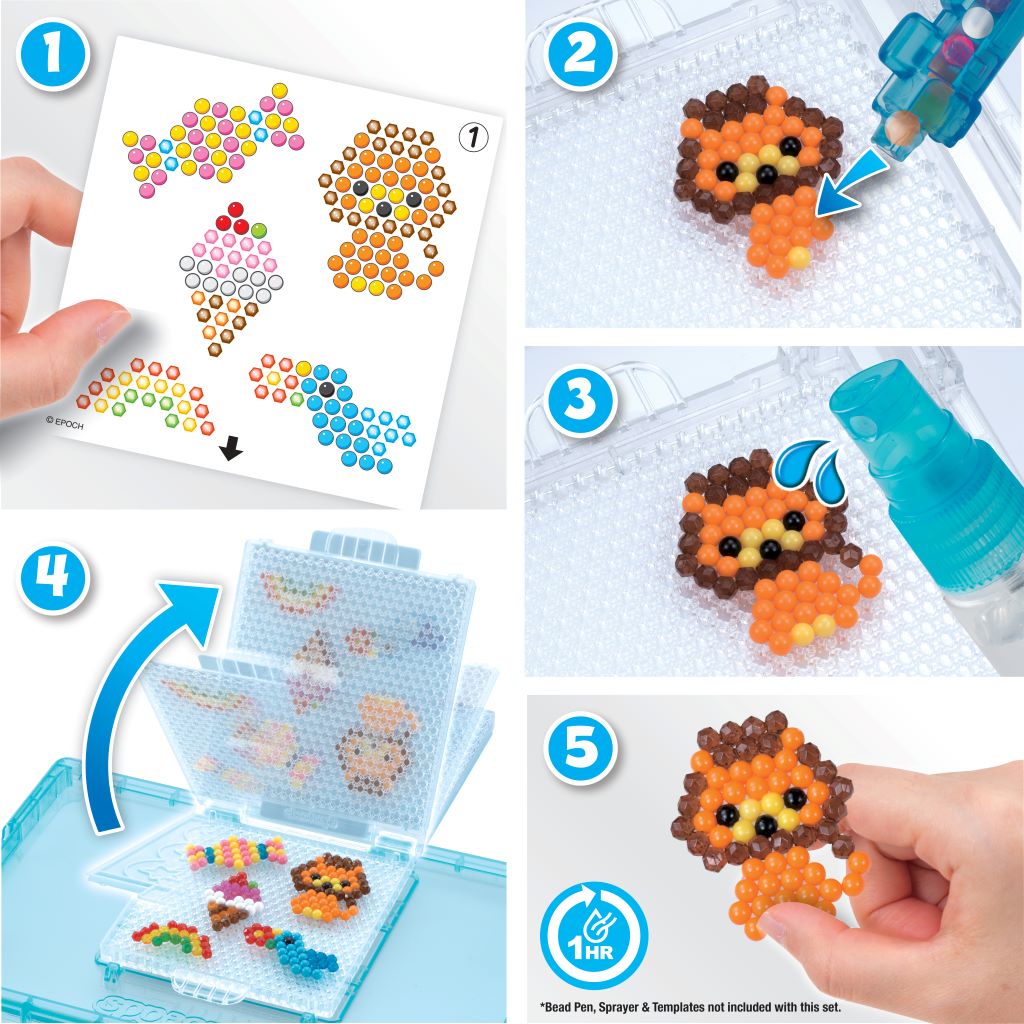 1

1

© EPOCH

2

3

4

5

1HR

*Bead Pen, Sprayer & Templates not included with this set.