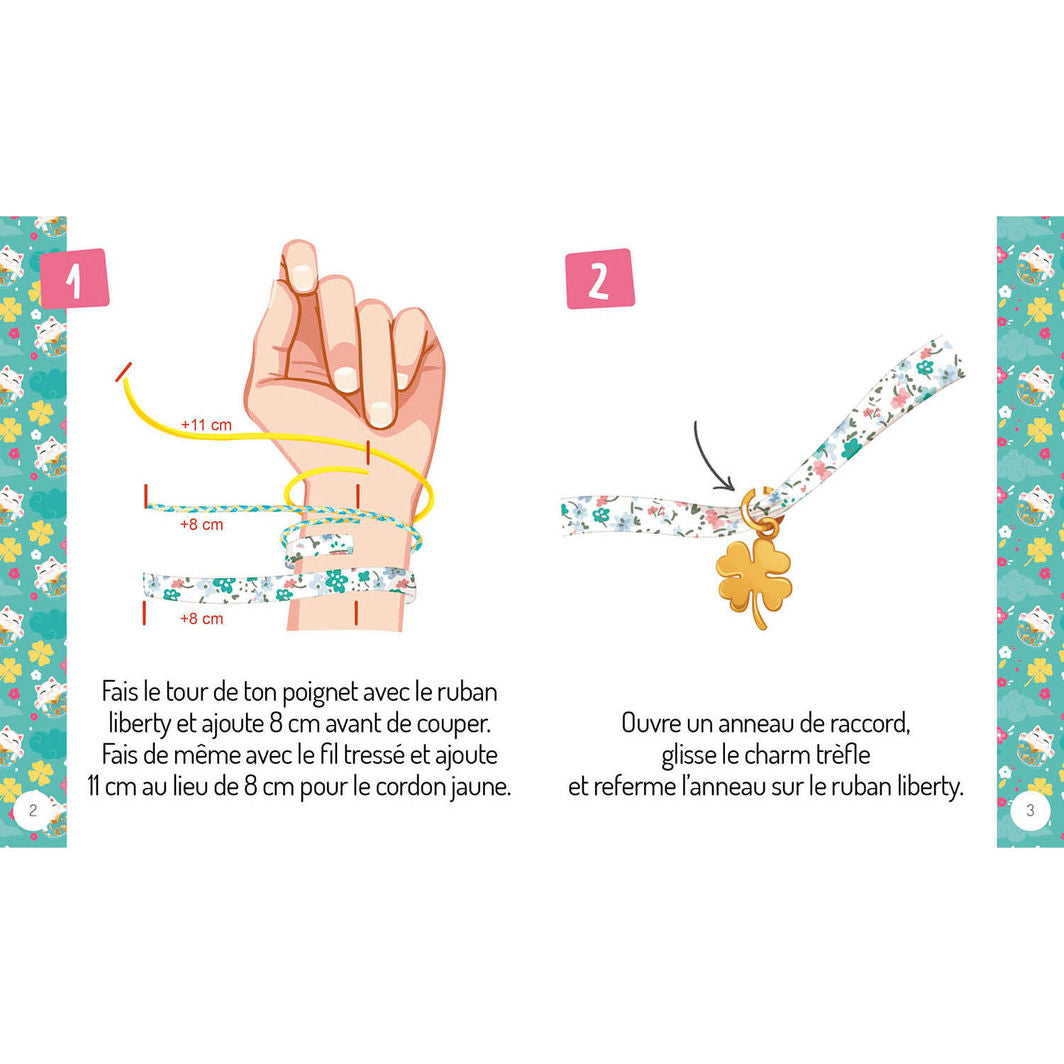 1

+11 cm

+8 cm

+8 cm

Fais le tour de ton poignet avec le ruban liberty et ajoute 8 cm avant de couper. Fais de même avec le fil tressé et ajoute 11 cm au lieu de 8 cm pour le cordon jaune.

2

2

Ouvre un anneau de raccord, glisse le charm trèfle et referme l'anneau sur le ruban liberty.

3