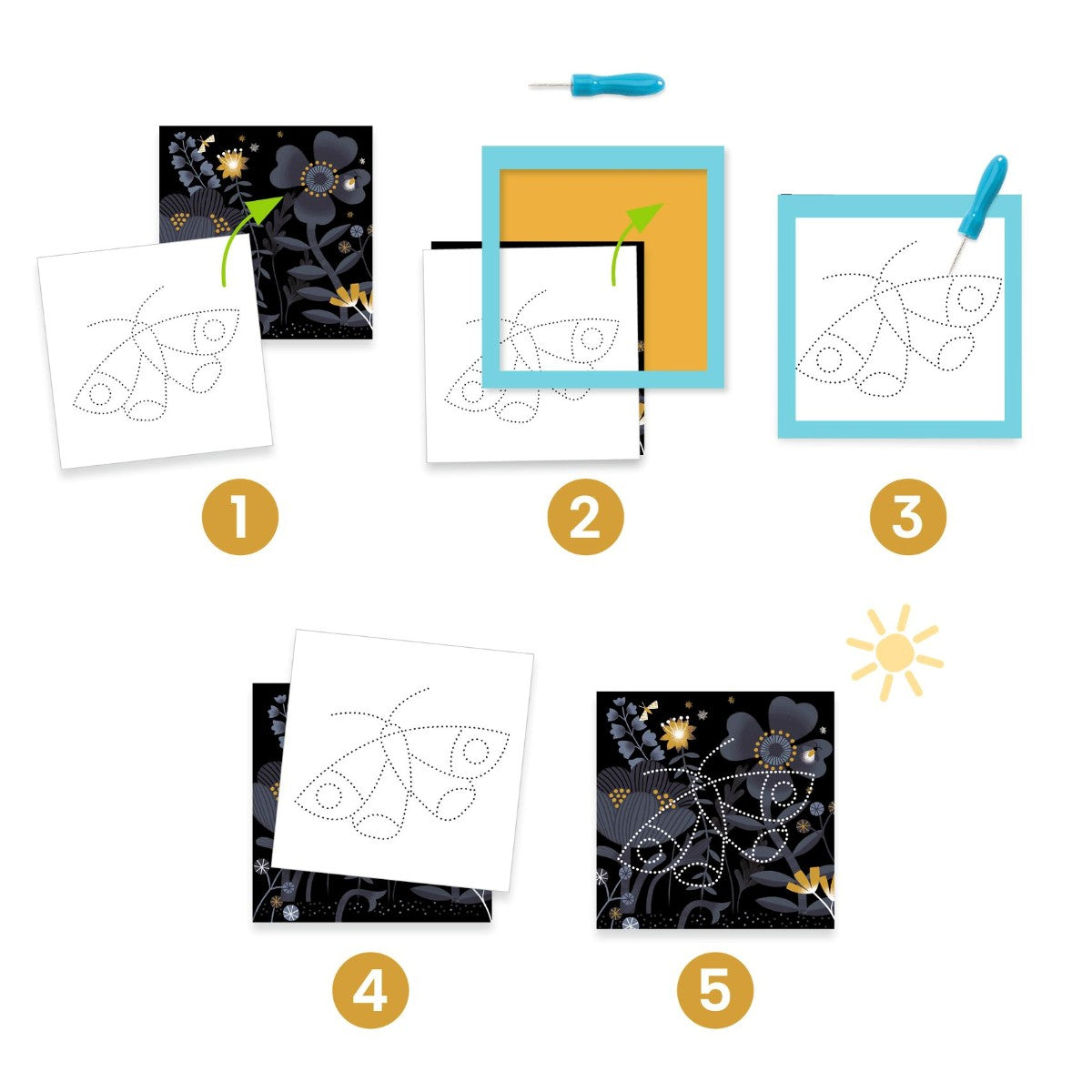 1

2

3

4

5